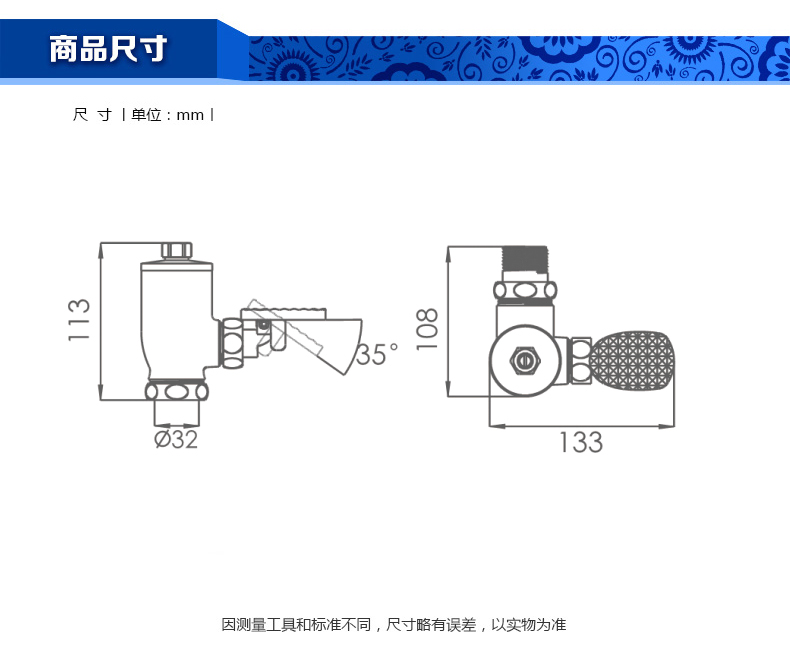 商品尺寸

尺 寸 | 单位：mm |

113

Ø32

35°

108

133

因测量工具和标准不同，尺寸略有误差，以实物为准